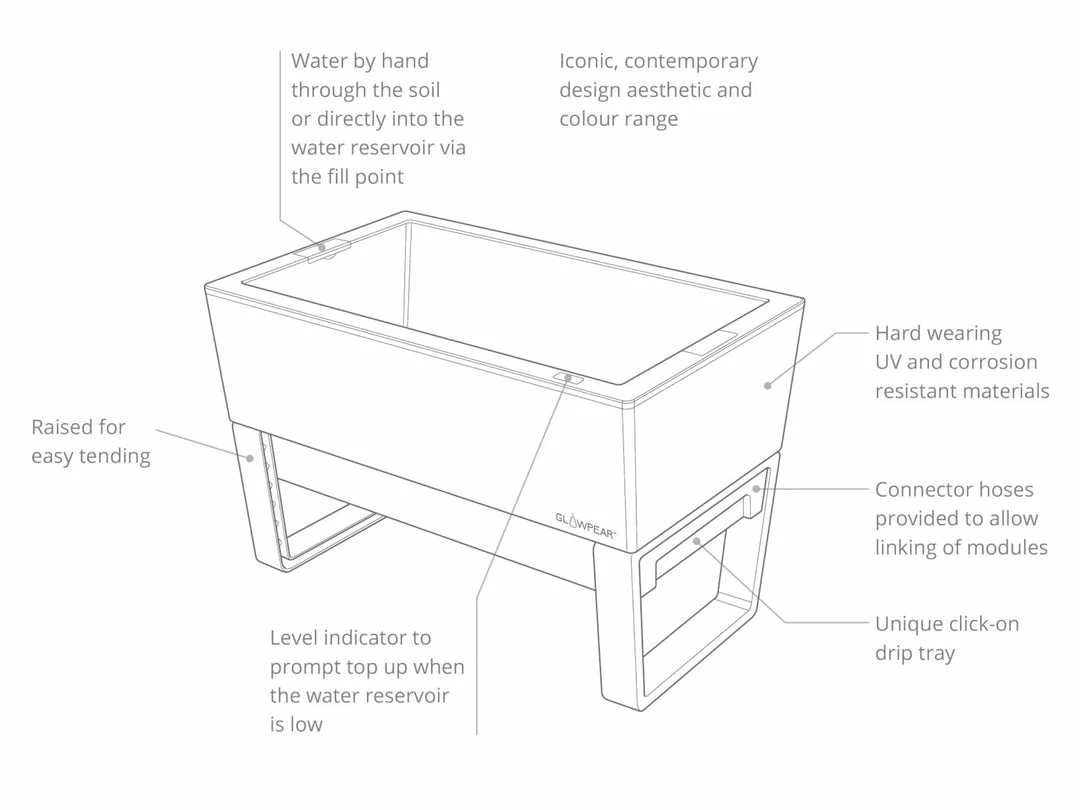 Water by hand through the soil or directly into the water reservoir via the fill point

Iconic, contemporary design aesthetic and colour range

Hard wearing UV and corrosion resistant materials

Raised for easy tending

GLOWPEAR

Connector hoses provided to allow linking of modules

Unique click-on drip tray

Level indicator to prompt top up when the water reservoir is low